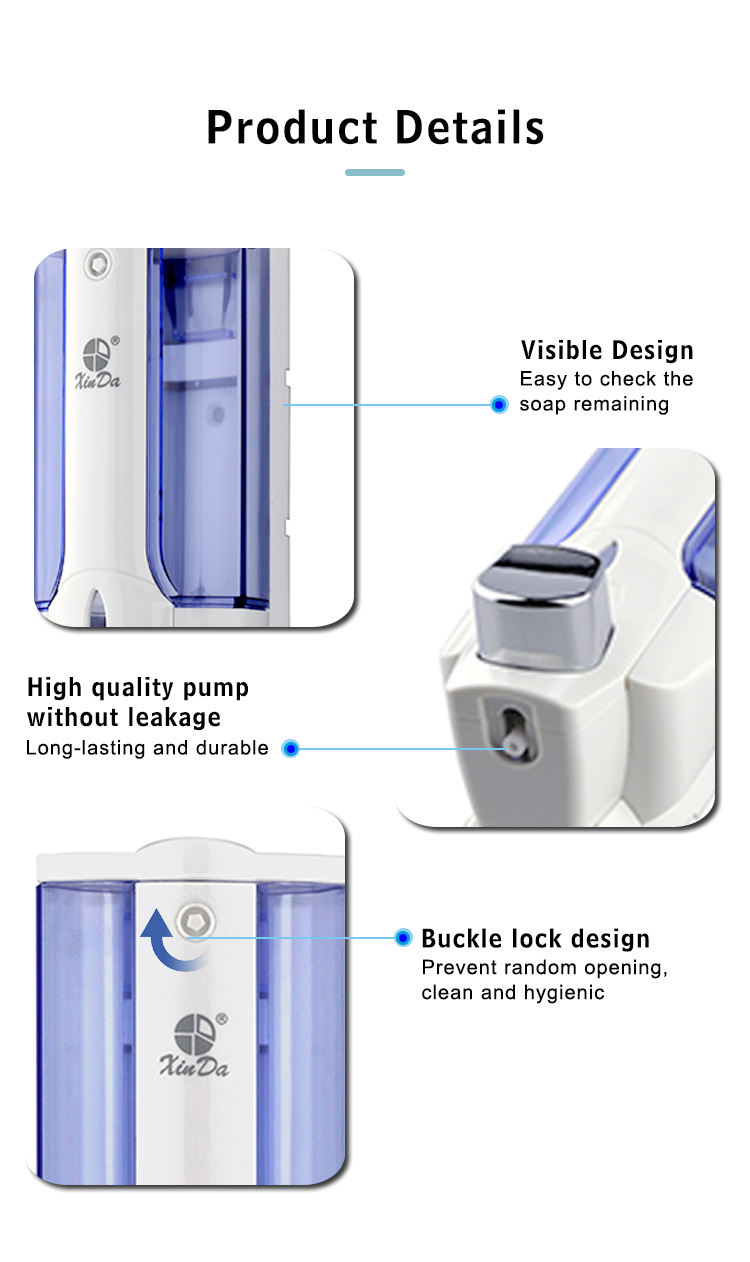 Product Details

XinDa

Visible Design
Easy to check the soap remaining

High quality pump without leakage
Long-lasting and durable

Buckle lock design
Prevent random opening, clean and hygienic

XinDa